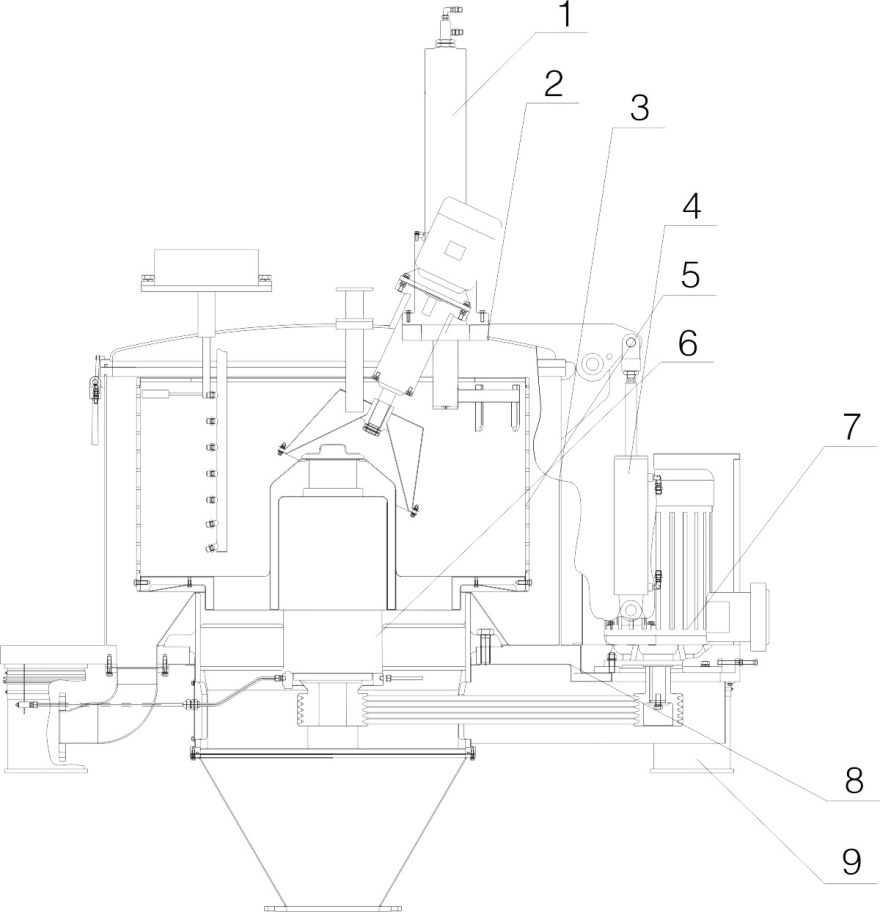 1
2
3
4
5
6
7
8
9